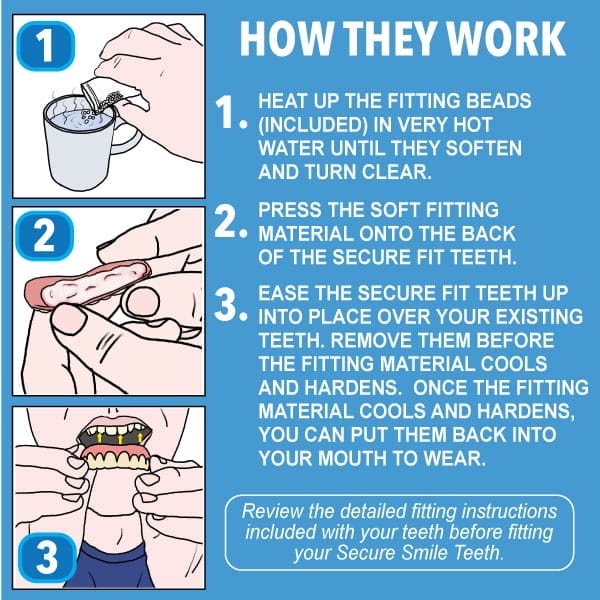 1

2

3

HOW THEY WORK

1. HEAT UP THE FITTING BEADS (INCLUDED) IN VERY HOT WATER UNTIL THEY SOFTEN AND TURN CLEAR.

2. PRESS THE SOFT FITTING MATERIAL ONTO THE BACK OF THE SECURE FIT TEETH.

3. EASE THE SECURE FIT TEETH UP INTO PLACE OVER YOUR EXISTING TEETH. REMOVE THEM BEFORE THE FITTING MATERIAL COOLS AND HARDENS. ONCE THE FITTING MATERIAL COOLS AND HARDENS, YOU CAN PUT THEM BACK INTO YOUR MOUTH TO WEAR.

Review the detailed fitting instructions included with your teeth before fitting your Secure Smile Teeth.