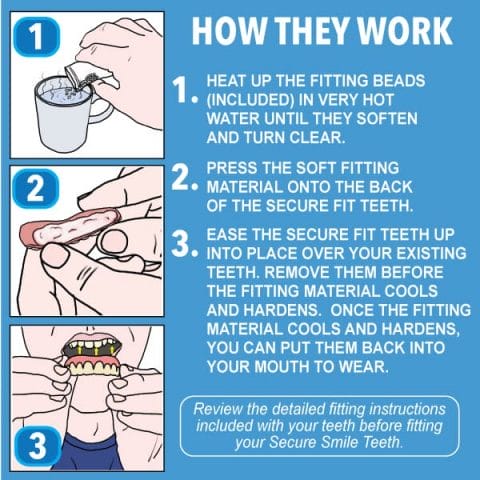 1

2

3

HOW THEY WORK

1. HEAT UP THE FITTING BEADS (INCLUDED) IN VERY HOT WATER UNTIL THEY SOFTEN AND TURN CLEAR.

2. PRESS THE SOFT FITTING MATERIAL ONTO THE BACK OF THE SECURE FIT TEETH.

3. EASE THE SECURE FIT TEETH UP INTO PLACE OVER YOUR EXISTING TEETH. REMOVE THEM BEFORE THE FITTING MATERIAL COOLS AND HARDENS. ONCE THE FITTING MATERIAL COOLS AND HARDENS, YOU CAN PUT THEM BACK INTO YOUR MOUTH TO WEAR.

Review the detailed fitting instructions included with your teeth before fitting your Secure Smile Teeth.